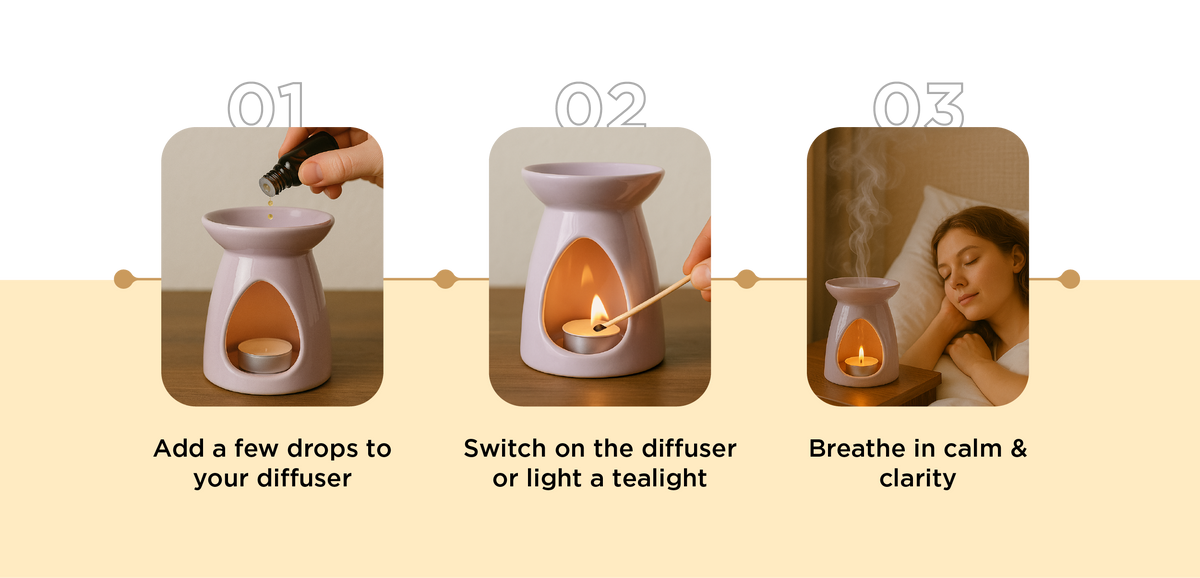 01

Add a few drops to your diffuser

02

Switch on the diffuser or light a tealight

03

Breathe in calm & clarity