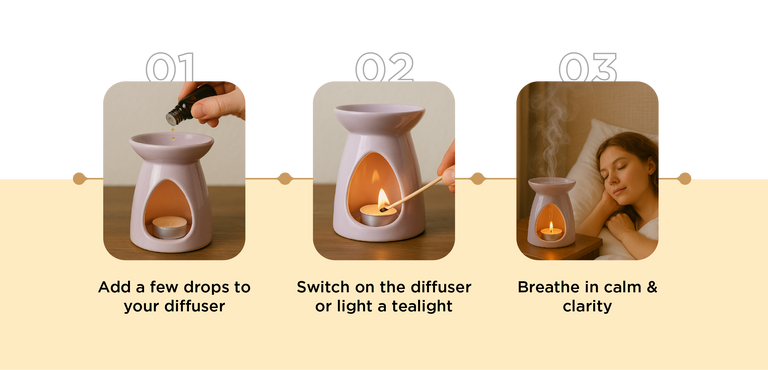 01

Add a few drops to your diffuser

02

Switch on the diffuser or light a tealight

03

Breathe in calm & clarity