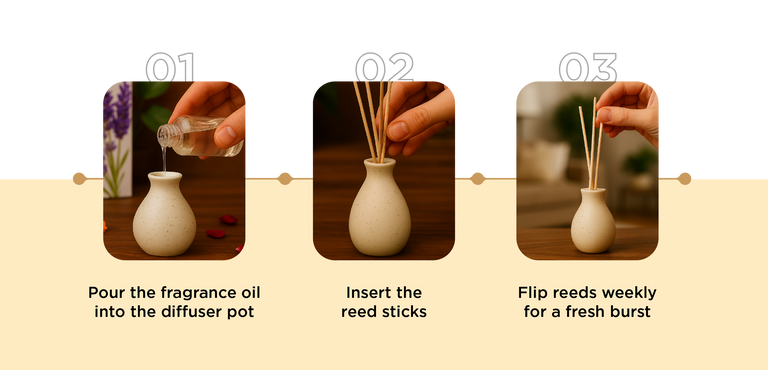 01

Pour the fragrance oil into the diffuser pot

02

Insert the reed sticks

03

Flip reeds weekly for a fresh burst